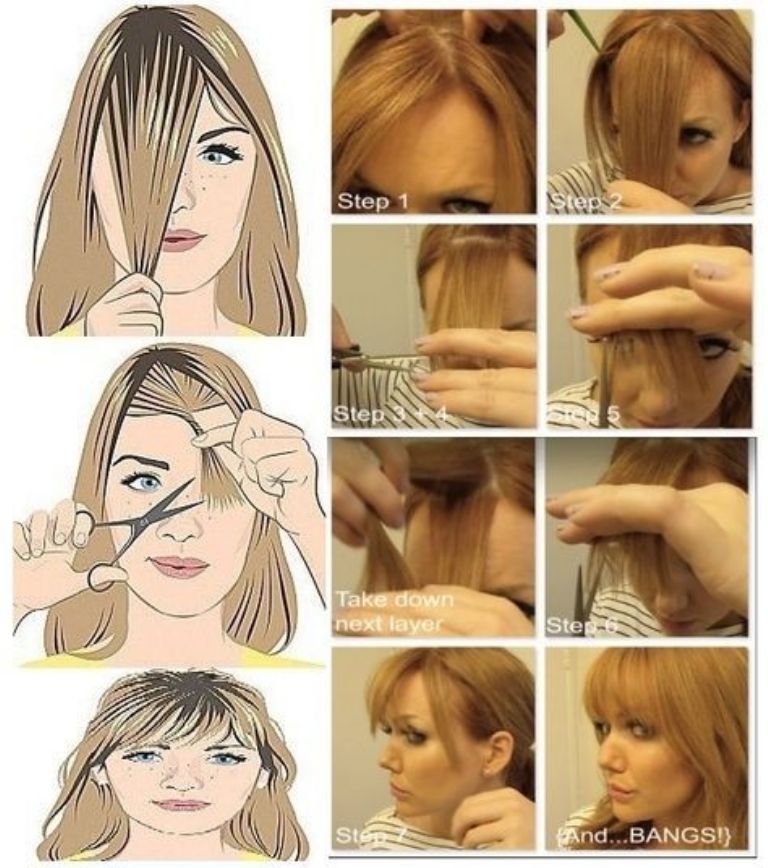 Step 1

Step 2

Step 3 + 4

Step 5

Take down next layer

Step 6

Step 7

{And...BANGS!}