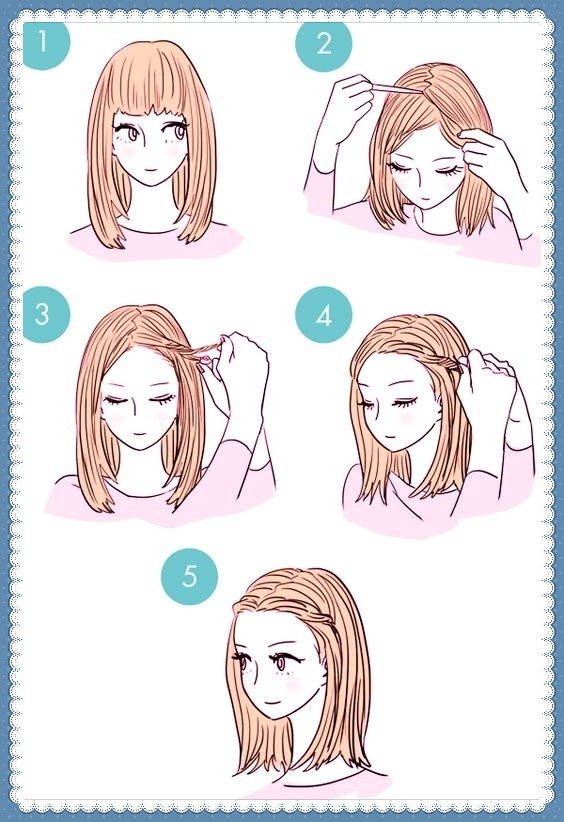 1

2

3

4

5