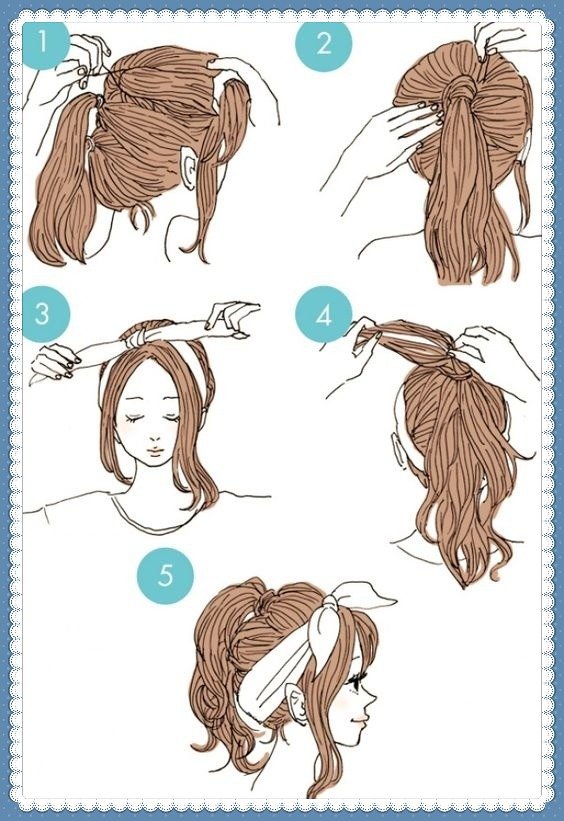 1

2

3

4

5