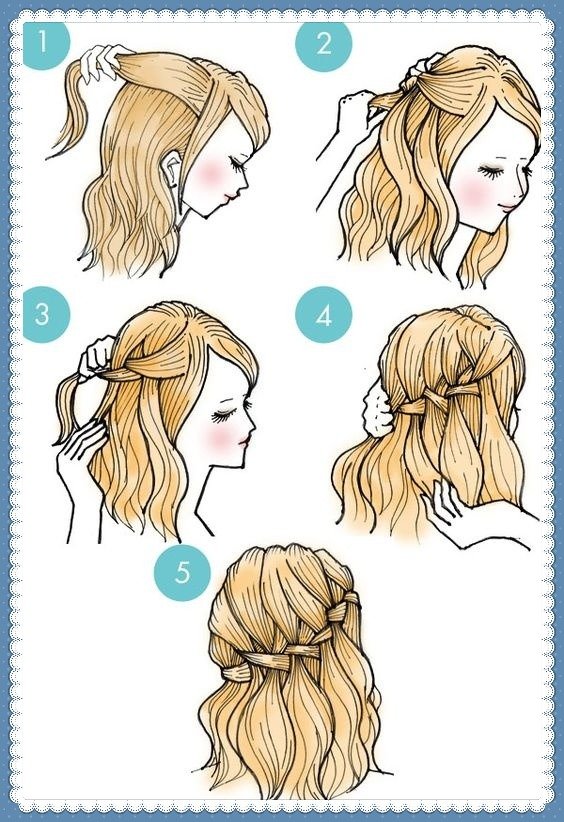 1

2

3

4

5