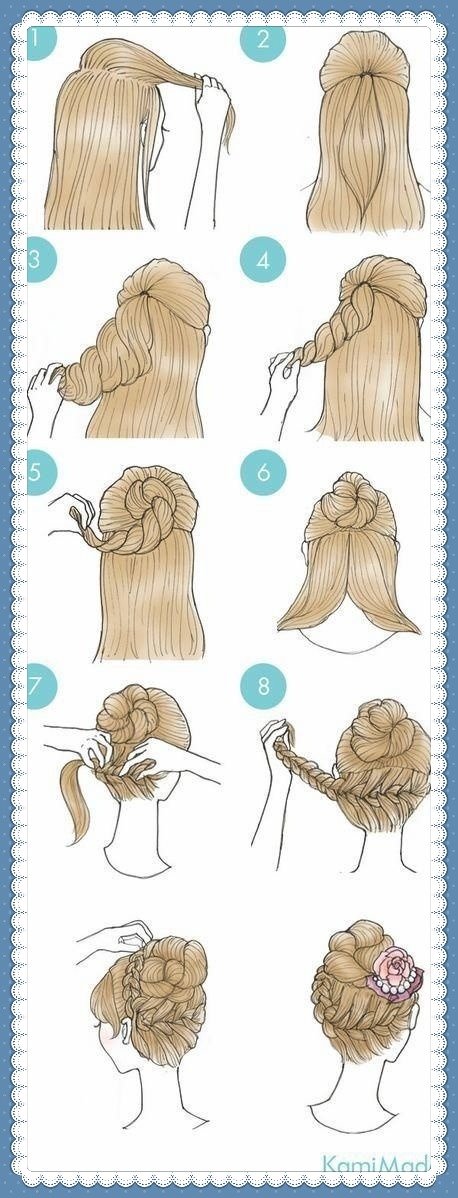 1
2
3
4
5
6
7
8
KamiMad