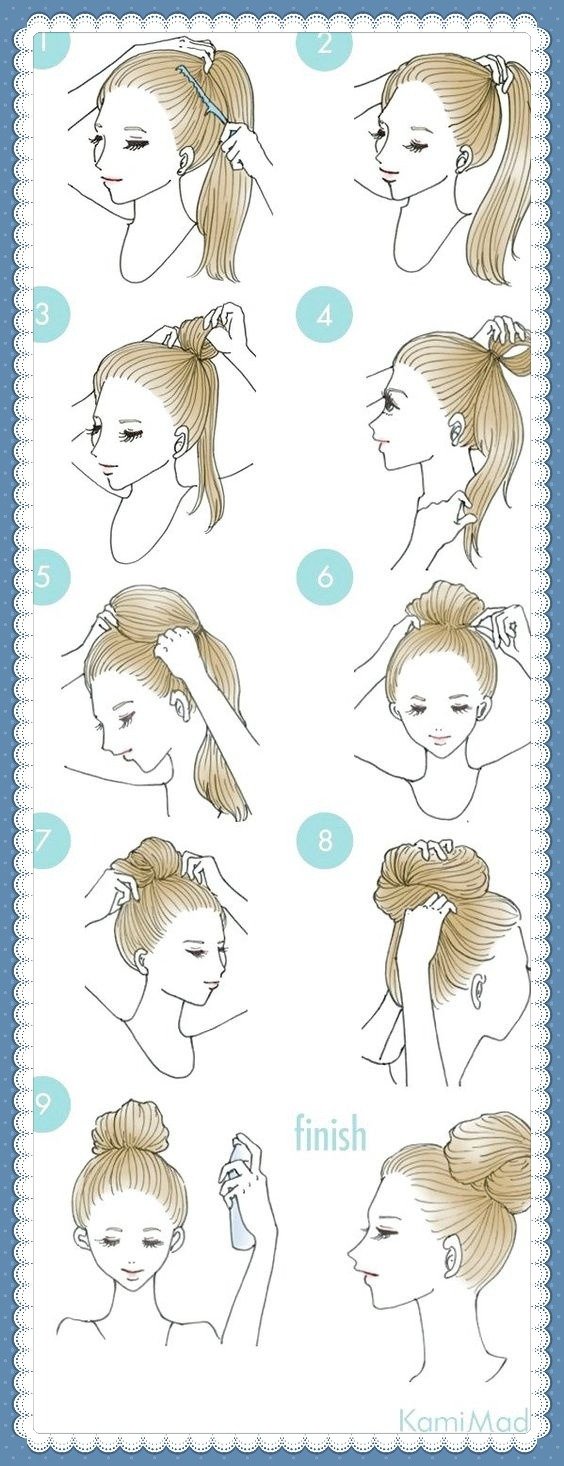 1
2
3
4
5
6
7
8
9
finish
KamiMad