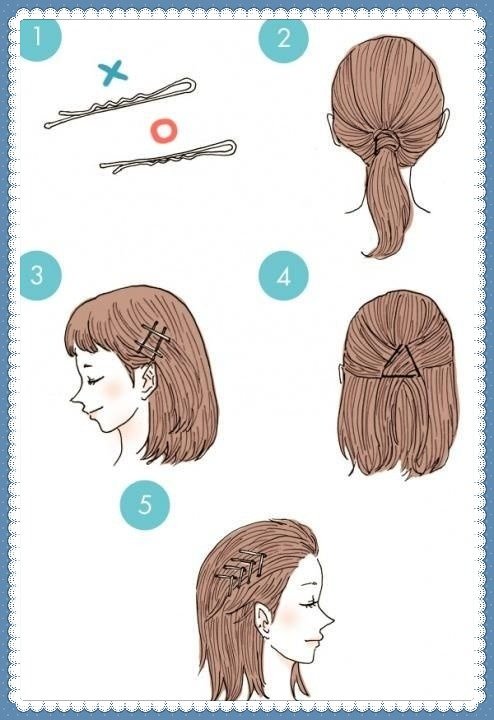 1

2

3

4

5