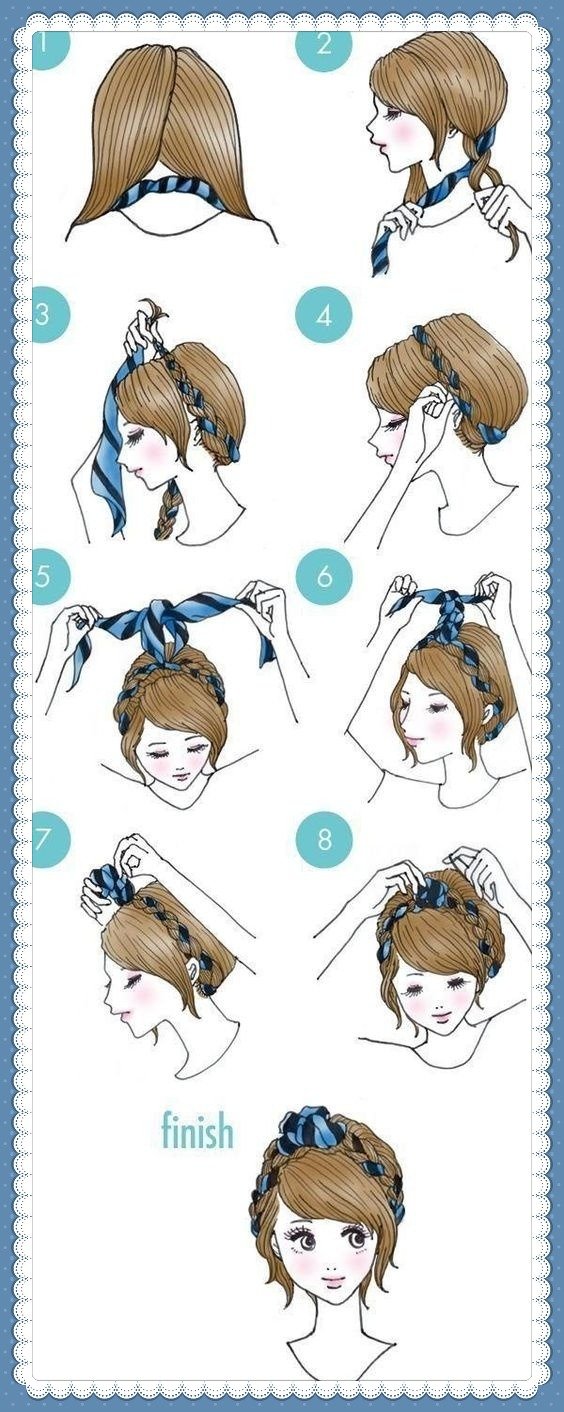 1
2
3
4
5
6
7
8
finish